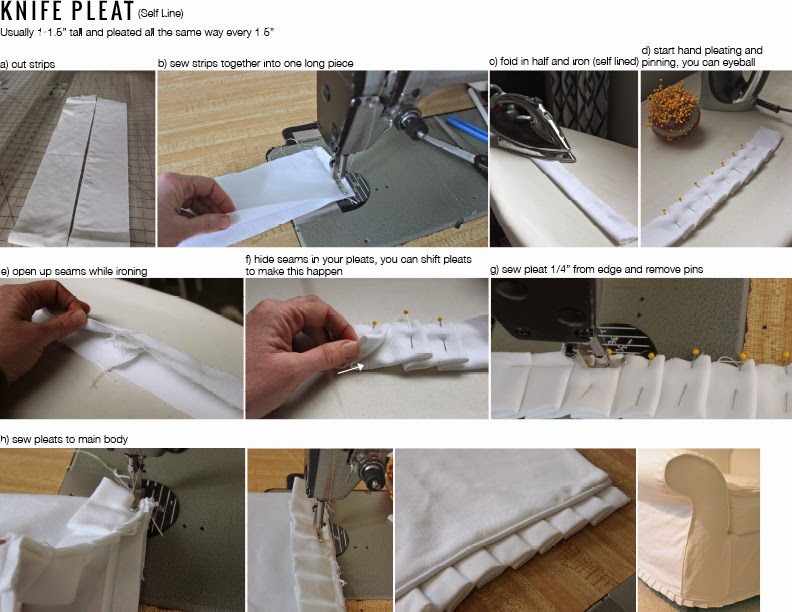 KNIFE PLEAT (Self Line)

Usually 1-1.5" tall and pleated all the same way every 1.5"

a) cut strips

b) sew strips together into one long piece

c) fold in half and iron (self lined)

d) start hand pleating and pinning, you can eyeball

e) open up seams while ironing

f) hide seams in your pleats, you can shift pleats to make this happen

g) sew pleat 1/4" from edge and remove pins

h) sew pleats to main body